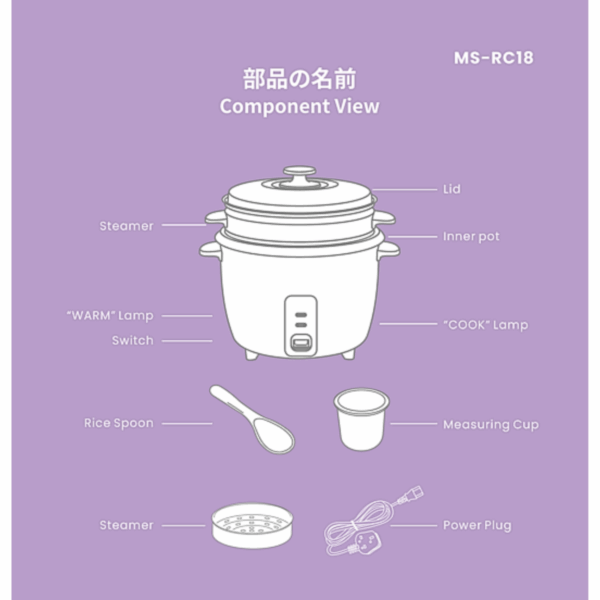 MS-RC18

部品の名前
Component View

Lid

Steamer

Inner pot

"WARM" Lamp

"COOK" Lamp

Switch

Rice Spoon

Measuring Cup

Steamer

Power Plug